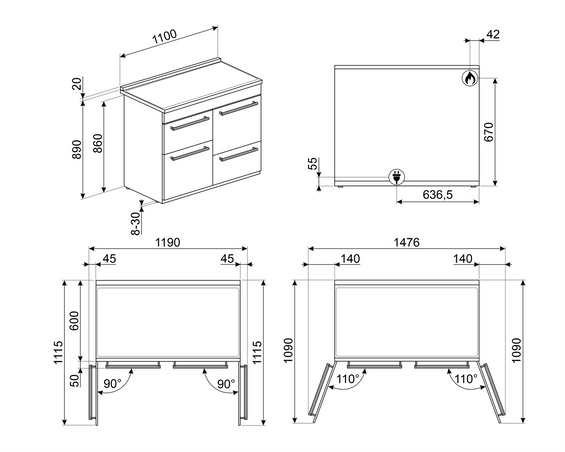 1100
20
890
860
8-30
42
670
55
636,5
1190
45
45
600
1115
50
90°
90°
1115
1476
140
140
1090
110°
110°
1090