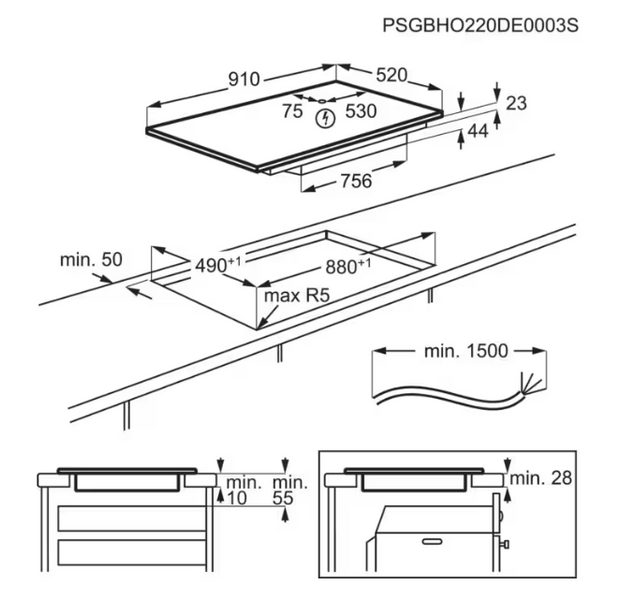 PSGBHO220DE0003S

910
520
75
530
23
44
756

min. 50
$490^{+1}$
$880^{+1}$
max R5

min. 1500

min.
10
min.
55

min. 28