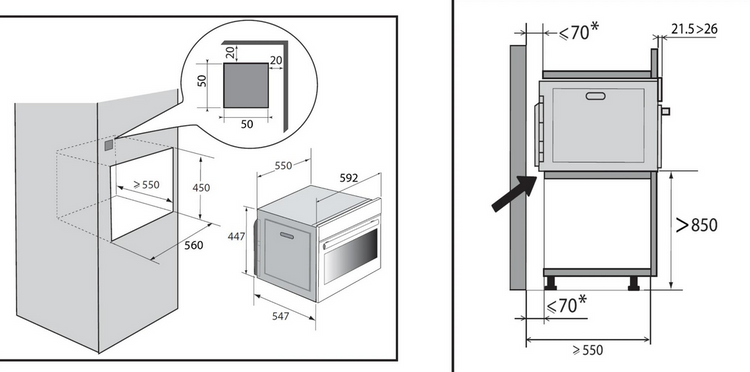 20
20
50
50
⩾550
450
560
550
592
447
547

⩽70*
21.5>26
>850
⩽70*
⩾550