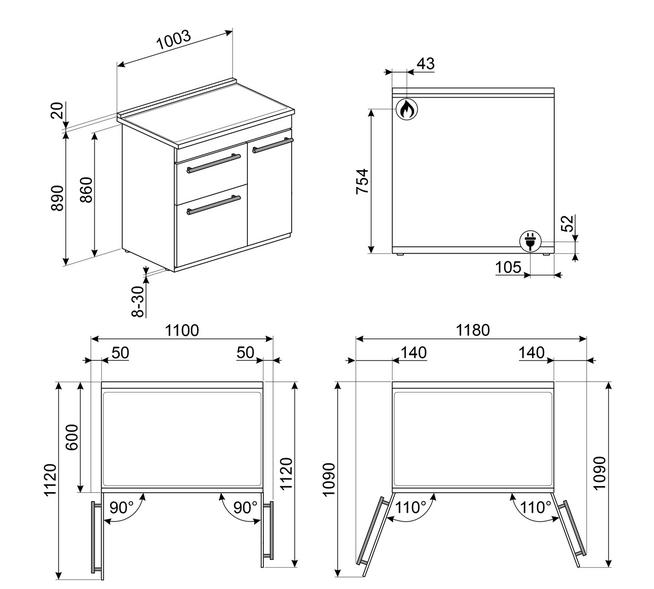 1003
20
890
860
8-30
43
754
52
105
1100
50
50
600
1120
1120
90°
90°
1180
140
140
1090
1090
110°
110°