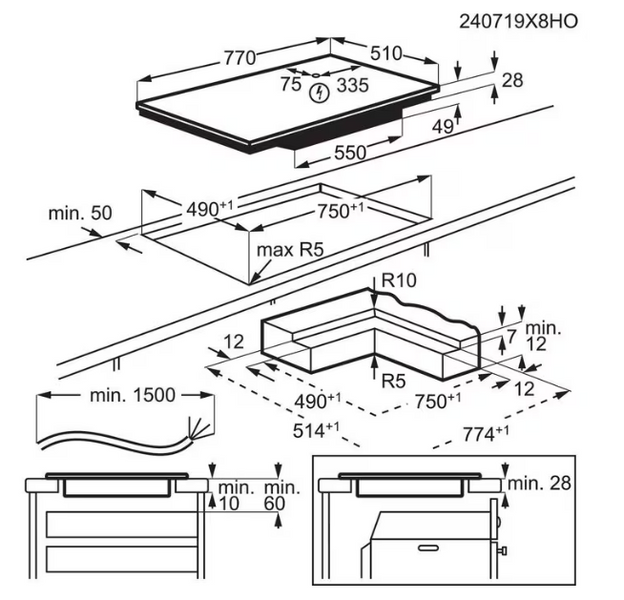 240719X8HO

770
510
75
335
28
49
550

min. 50
$490^{+1}$
$750^{+1}$
max R5

R10
12
7
min. 12
R5
12
$490^{+1}$
$750^{+1}$
$514^{+1}$
$774^{+1}$

min. 1500

min. 10
min. 60

min. 28