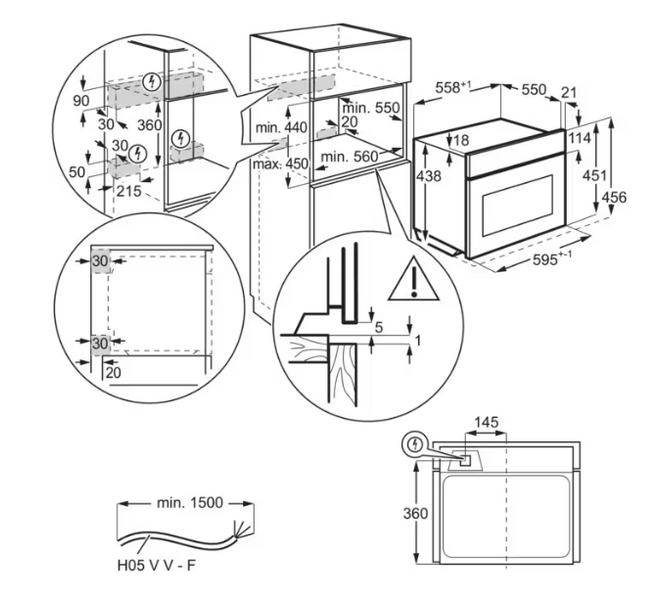 90
30
360
30
50
215
min. 440
max. 450
min. 550
20
min. 560
$558^{+1}$
550
21
18
114
438
451
456
$595^{+-1}$
30
30
20
5
1
145
360
min. 1500
H05 V V - F