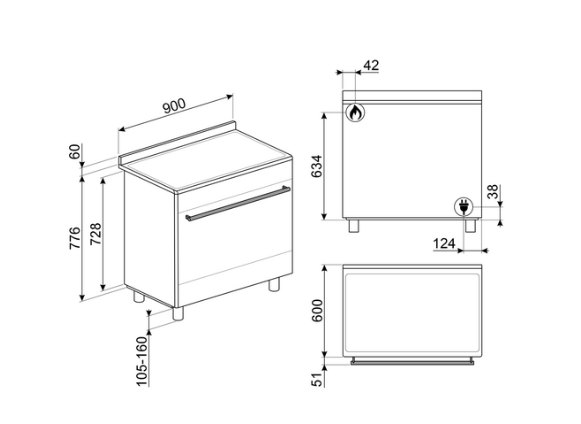 900
60
776
728
105-160
42
634
38
124
600
51