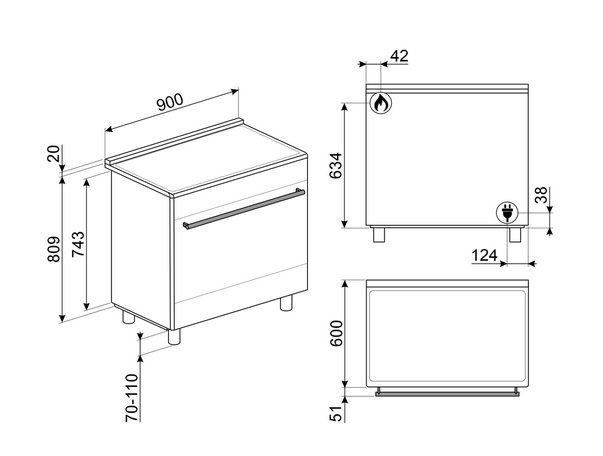 900
20
809
743
70-110
42
634
38
124
600
51