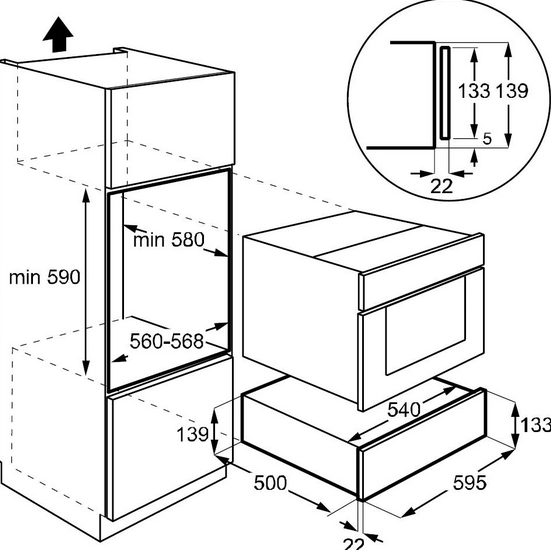 133
139
5
22
min 580
min 590
560-568
540
139
133
500
595
22