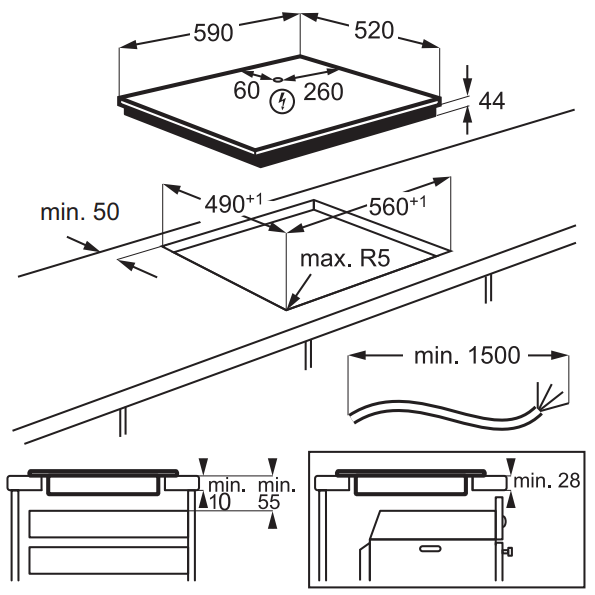 590
520
60
260
44
min. 50
$490^{+1}$
$560^{+1}$
max. R5
min. 1500
min.
10
min.
55
min. 28