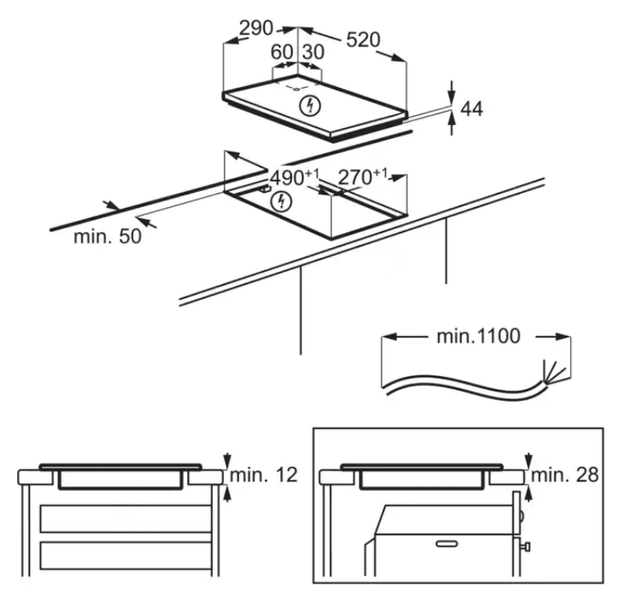 290
520
60
30
44
$490^{+1}$
$270^{+1}$
min. 50
min.1100
min. 12
min. 28