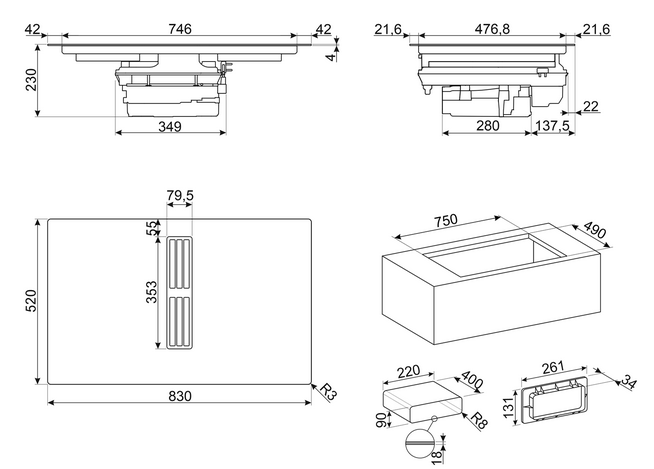 42
746
42
4
230
349

21,6
476,8
21,6
22
280
137,5

79,5
55
353
520
830
R3

750
490

220
400
90
R8
18

261
34
131