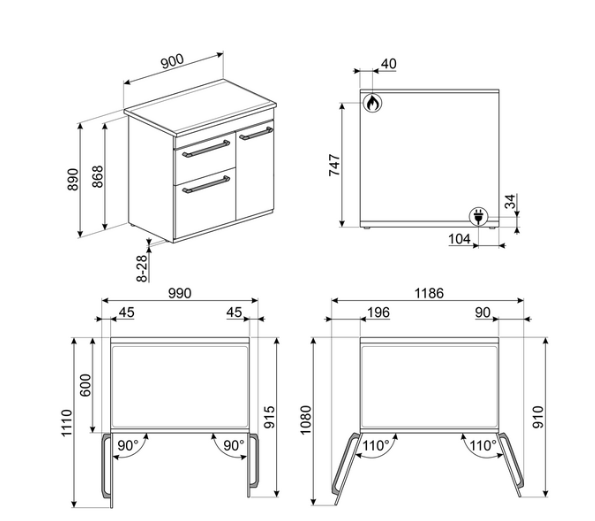 900
890
868
8-28
40
747
34
104
990
45
45
600
1110
915
90°
90°
1186
196
90
1080
910
110°
110°